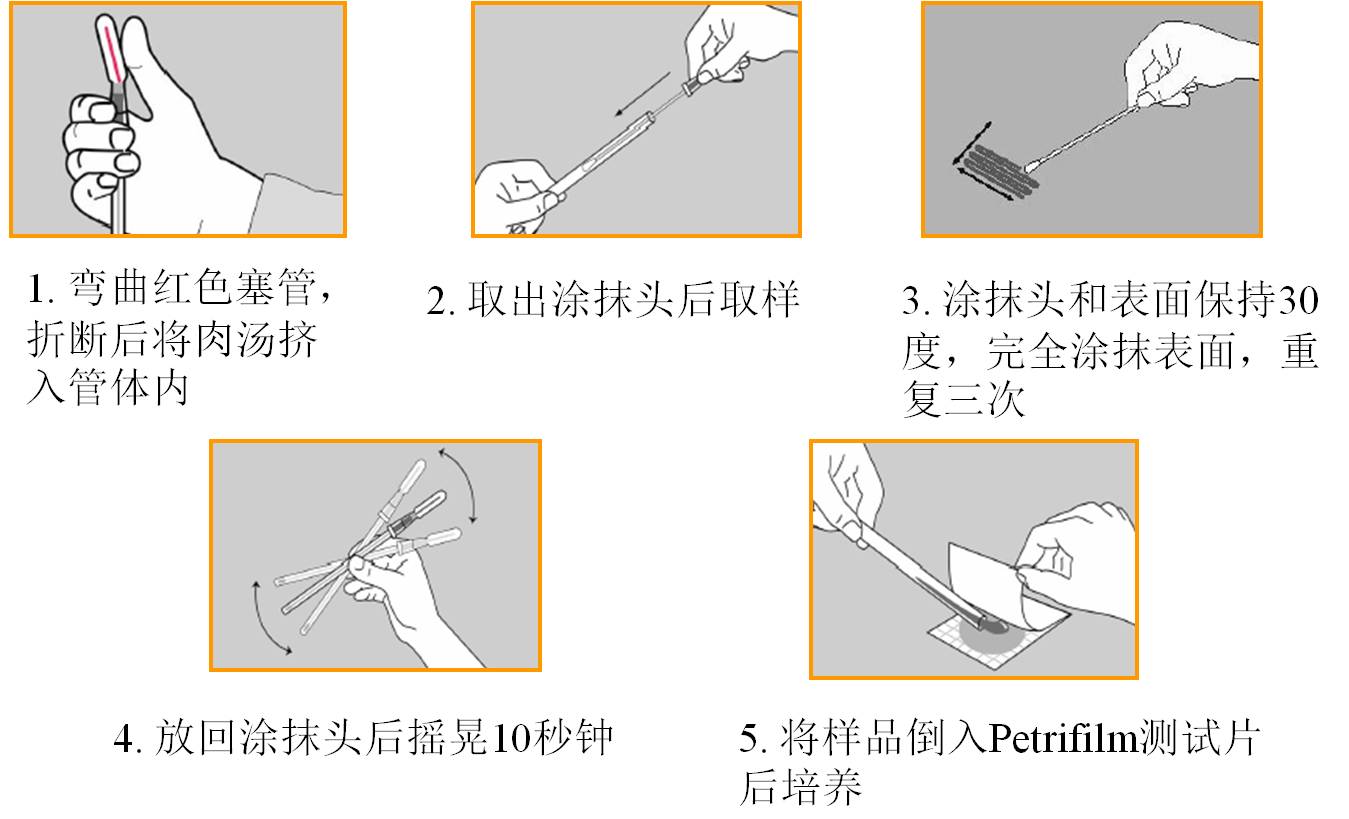 1. 弯曲红色塞管，折断后将肉汤挤入管体内

2. 取出涂抹头后取样

3. 涂抹头和表面保持30度，完全涂抹表面，重复三次

4. 放回涂抹头后摇晃10秒钟

5. 将样品倒入Petrifilm测试片后培养