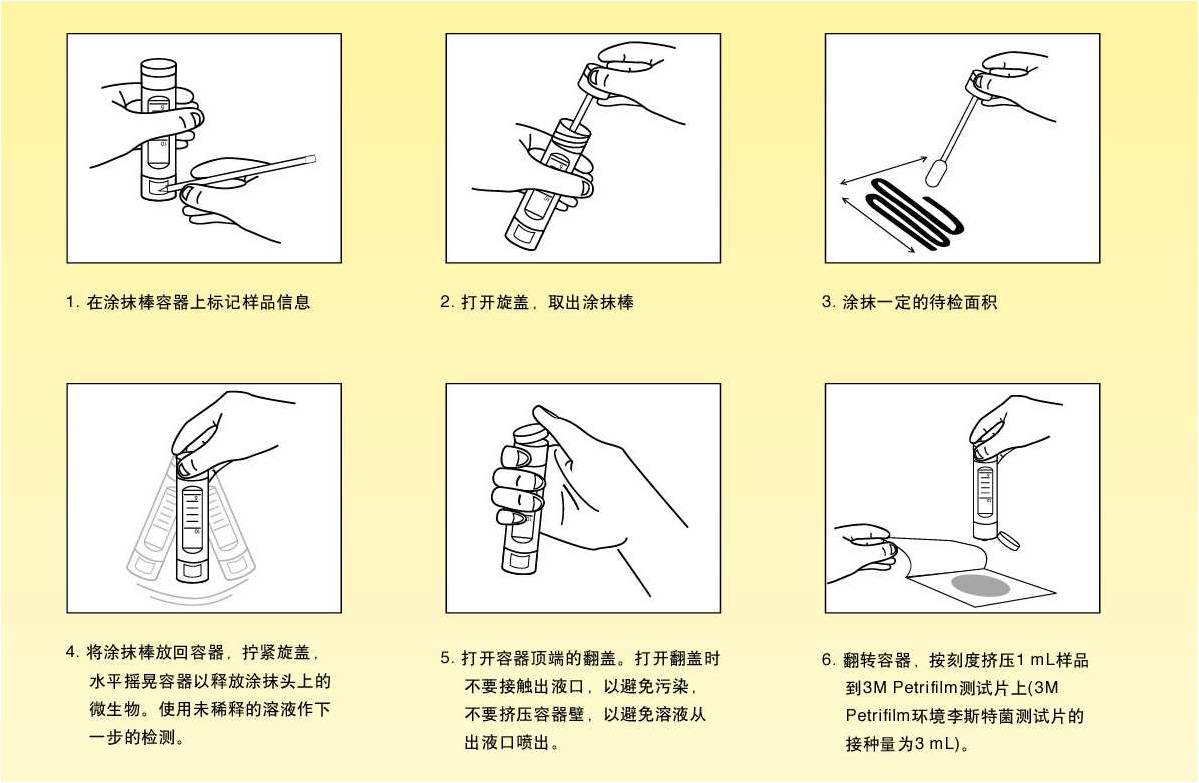 1. 在涂抹棒容器上标记样品信息

2. 打开旋盖，取出涂抹棒

3. 涂抹一定的待检面积

4. 将涂抹棒放回容器，拧紧旋盖，水平摇晃容器以释放涂抹头上的微生物。使用未稀释的溶液作下一步的检测。

5. 打开容器顶端的翻盖。打开翻盖时不要接触出液口，以避免污染，不要挤压容器壁，以避免溶液从出液口喷出。

6. 翻转容器，按刻度挤压1 mL样品到3M Petrifilm测试片上(3M Petrifilm环境李斯特菌测试片的接种量为3 mL)。